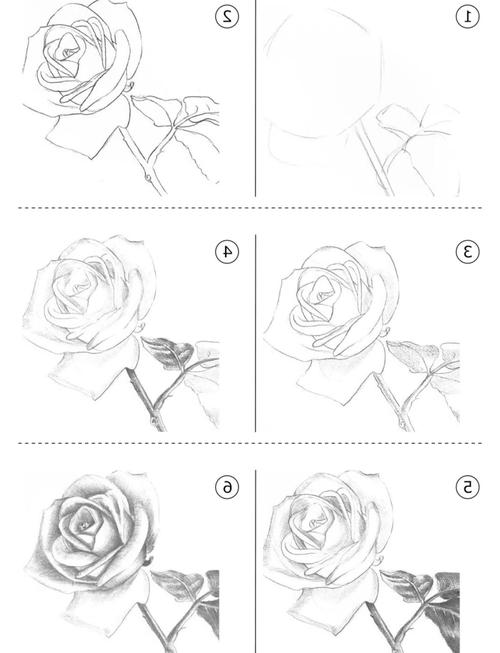 2
1
4
3
6
5